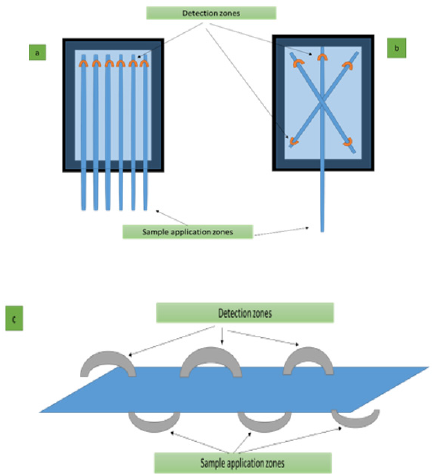 Detection zones

a

b

Sample application zones

c

Detection zones

Sample application zones